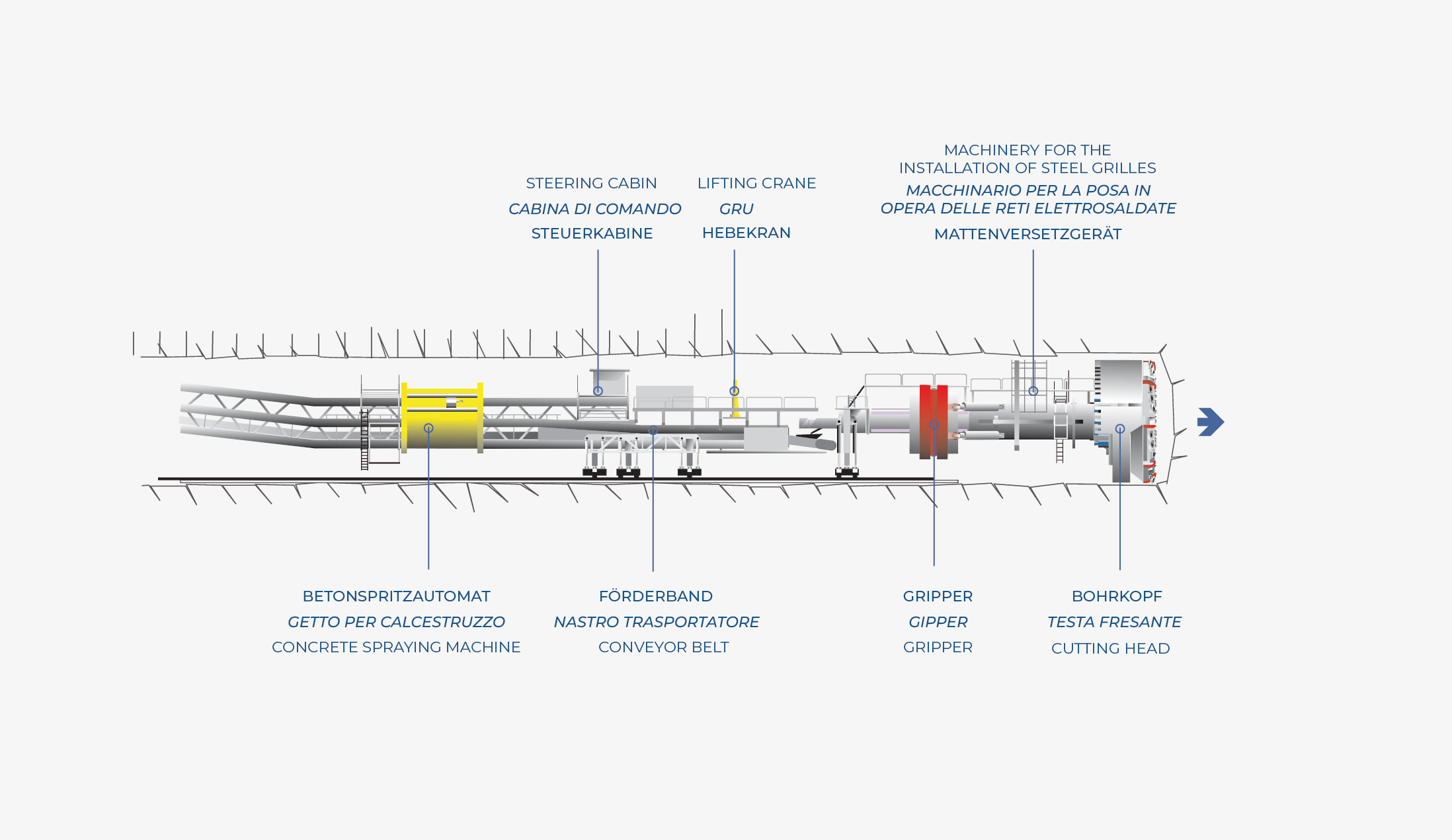 STEERING CABIN
CABINA DI COMANDO
STEUERKABINE

LIFTING CRANE
GRU
HEBEKRAN

MACHINERY FOR THE INSTALLATION OF STEEL GRILLES
MACCHINARIO PER LA POSA IN OPERA DELLE RETI ELETTROSALDATE
MATTENVERSETZGERÄT

BETONSPRITZAUTOMAT
GETTO PER CALCESTRUZZO
CONCRETE SPRAYING MACHINE

FÖRDERBAND
NASTRO TRASPORTATORE
CONVEYOR BELT

GRIPPER
GIPPER
GRIPPER

BOHRKOPF
TESTA FRESANTE
CUTTING HEAD